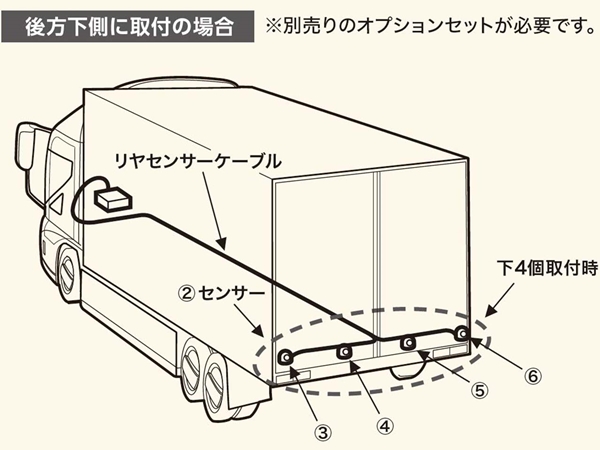 後方下側に取付の場合

※別売りのオプションセットが必要です。

リヤセンサーケーブル

下4個取付時

② センサー

③

④

⑤

⑥